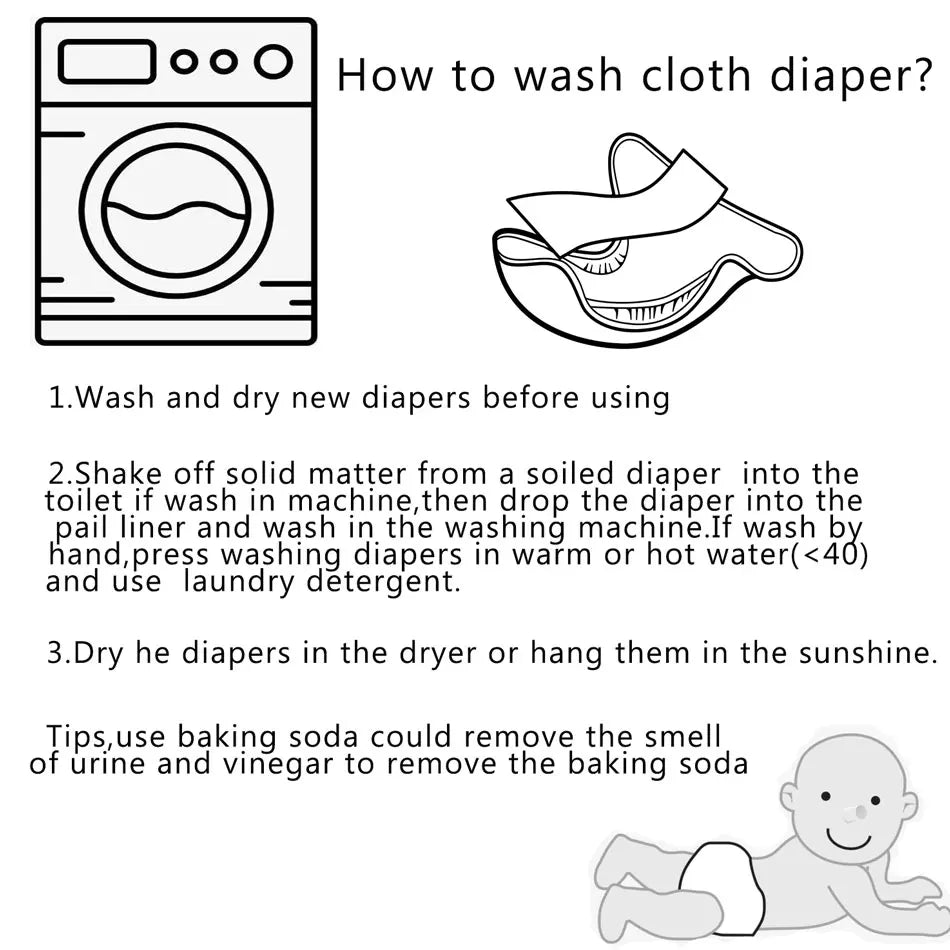 How to wash cloth diaper?

1.Wash and dry new diapers before using

2.Shake off solid matter from a soiled diaper into the toilet if wash in machine,then drop the diaper into the pail liner and wash in the washing machine.If wash by hand,press washing diapers in warm or hot water(<40) and use laundry detergent.

3.Dry he diapers in the dryer or hang them in the sunshine.

Tips,use baking soda could remove the smell of urine and vinegar to remove the baking soda