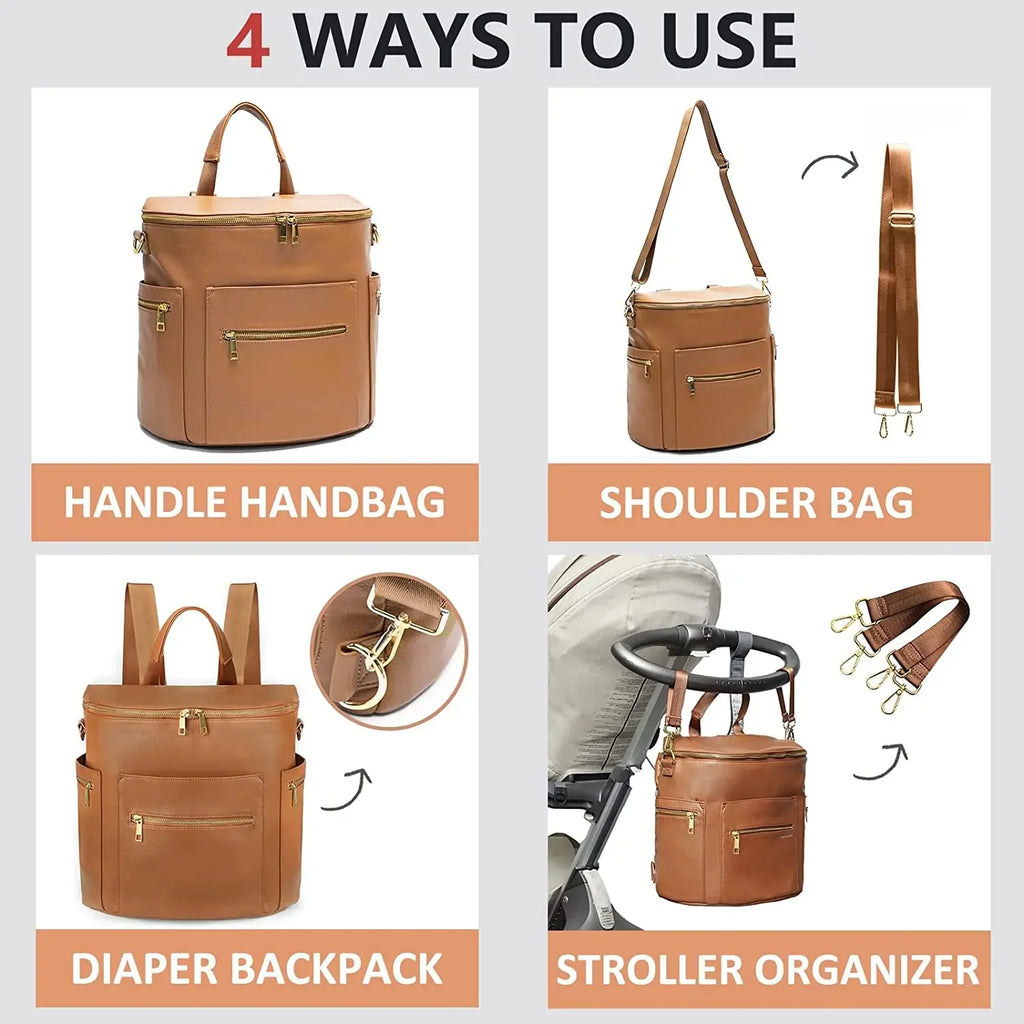 4 WAYS TO USE

HANDLE HANDBAG

SHOULDER BAG

DIAPER BACKPACK

STROLLER ORGANIZER